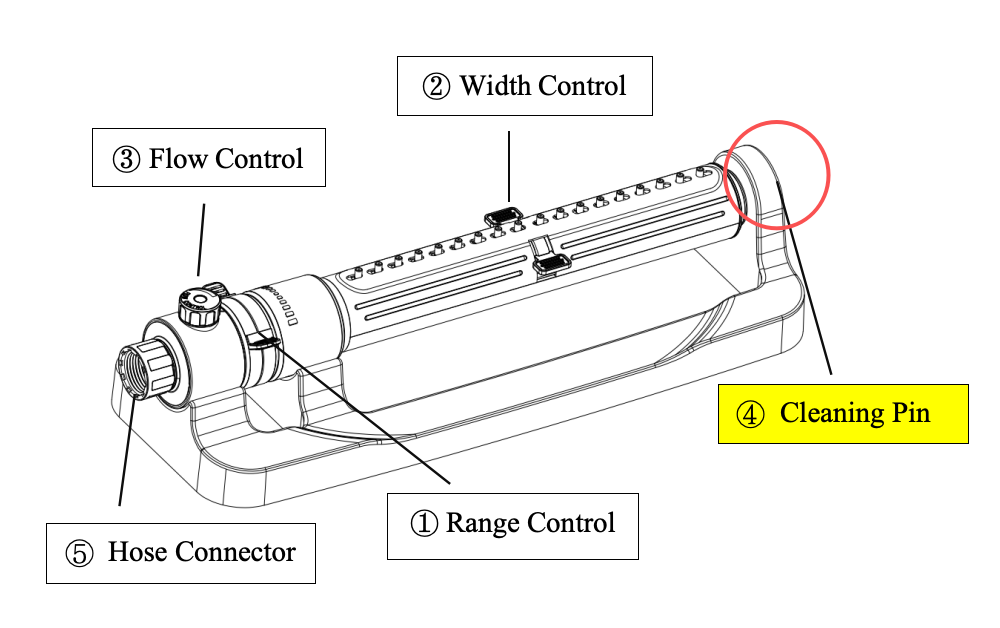 ② Width Control

③ Flow Control

④ Cleaning Pin

① Range Control

⑤ Hose Connector